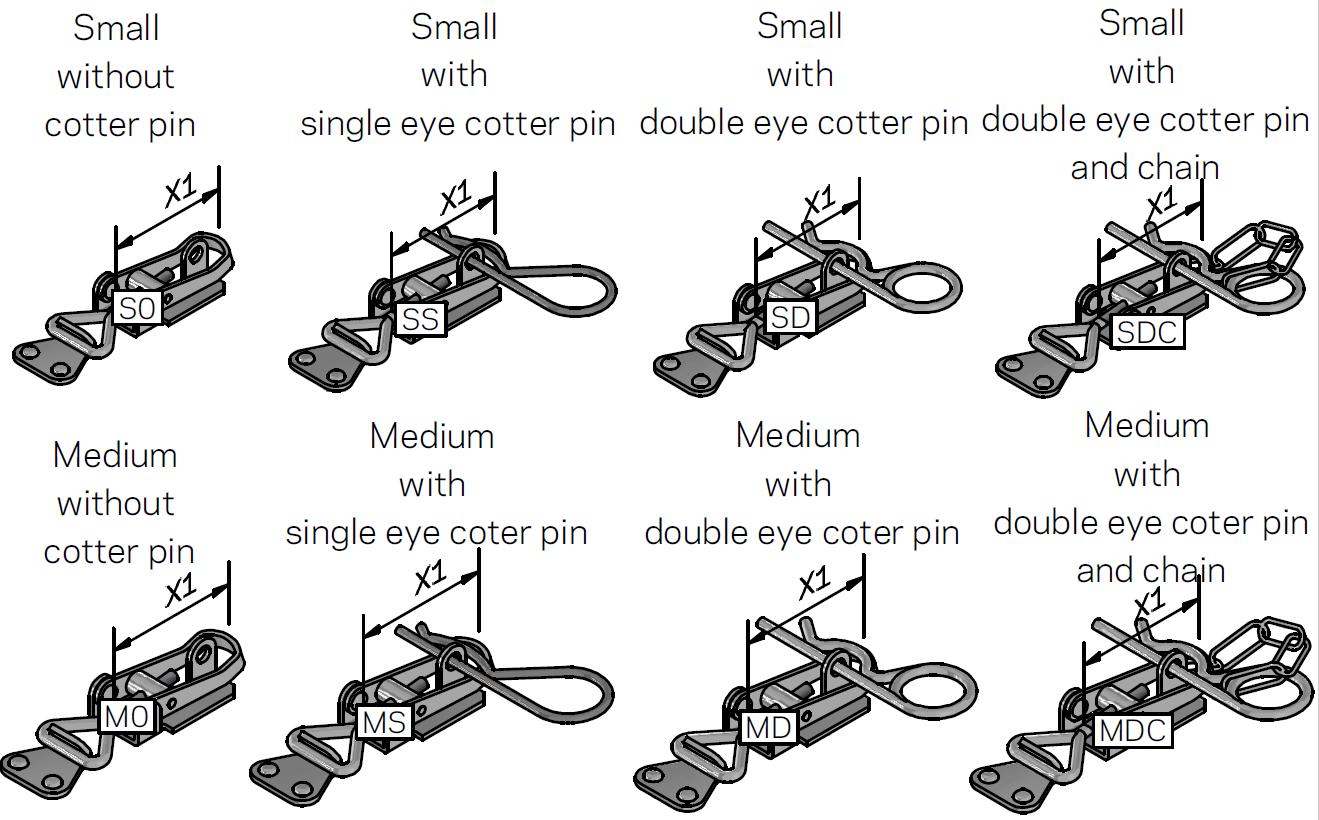 Small without cotter pin

X1

S0

Small with single eye cotter pin

X1

SS

Small with double eye cotter pin

X1

SD

Small with double eye cotter pin and chain

X1

SDC

Medium without cotter pin

X1

M0

Medium with single eye coter pin

X1

MS

Medium with double eye coter pin

X1

MD

Medium with double eye coter pin and chain

X1

MDC